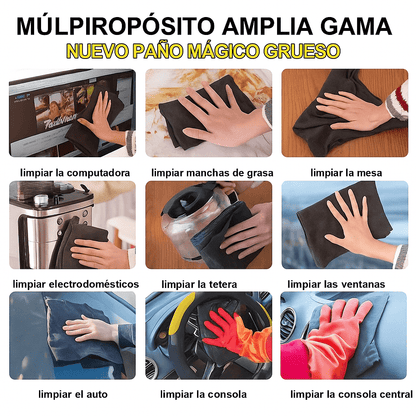 MÚLPIROPÓSITO AMPLIA GAMA
NUEVO PAÑO MÁGICO GRUESO

limpiar la computadora
limpiar manchas de grasa
limpiar la mesa

limpiar electrodomésticos
limpiar la tetera
limpiar las ventanas

limpiar el auto
limpiar la consola
limpiar la consola central