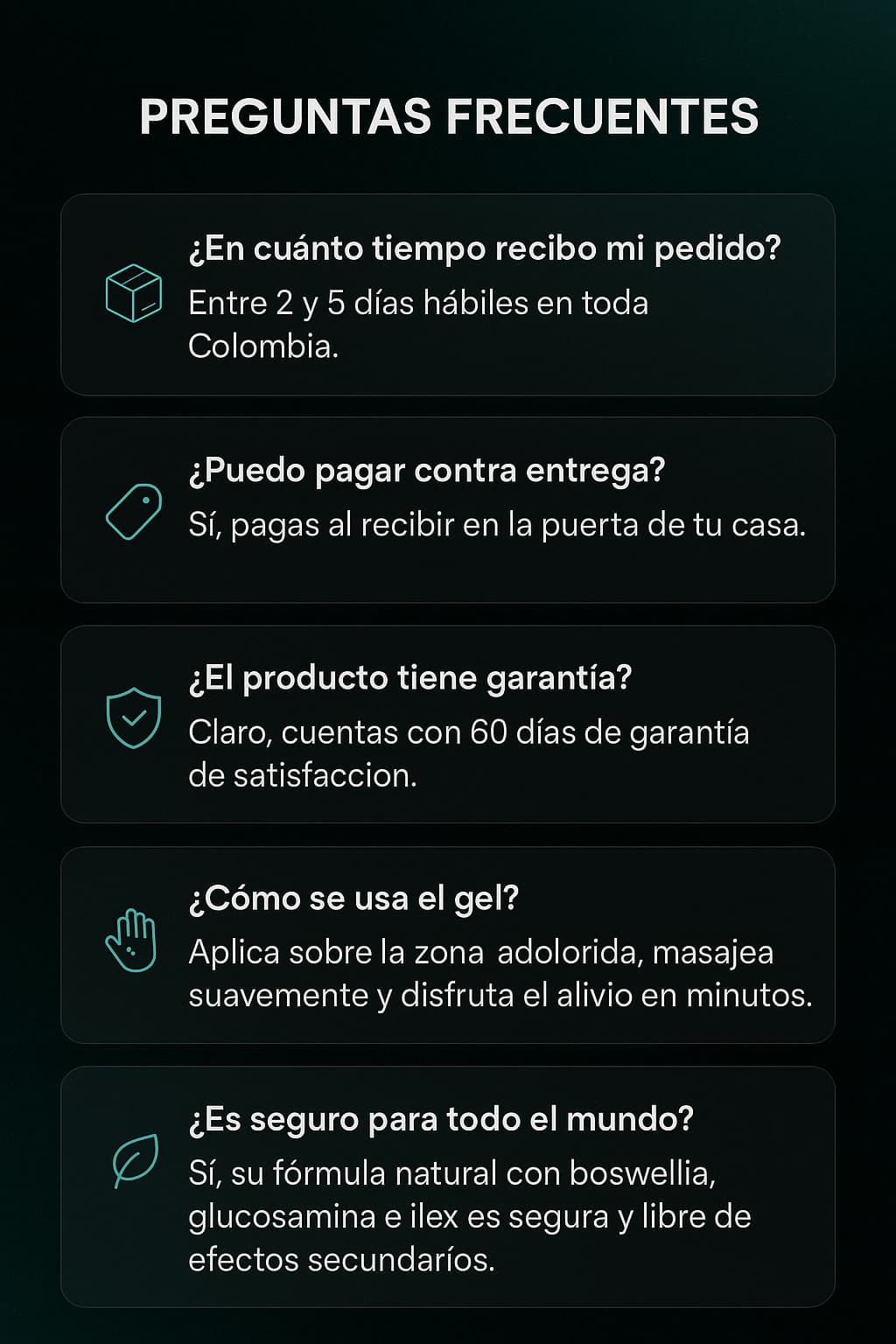 PREGUNTAS FRECUENTES

¿En cuánto tiempo recibo mi pedido?
Entre 2 y 5 días hábiles en toda Colombia.

¿Puedo pagar contra entrega?
Sí, pagas al recibir en la puerta de tu casa.

¿El producto tiene garantía?
Claro, cuentas con 60 días de garantía de satisfaccion.

¿Cómo se usa el gel?
Aplica sobre la zona adolorida, masajea suavemente y disfruta el alivio en minutos.

¿Es seguro para todo el mundo?
Sí, su fórmula natural con boswellia, glucosamina e ilex es segura y libre de efectos secundaríos.